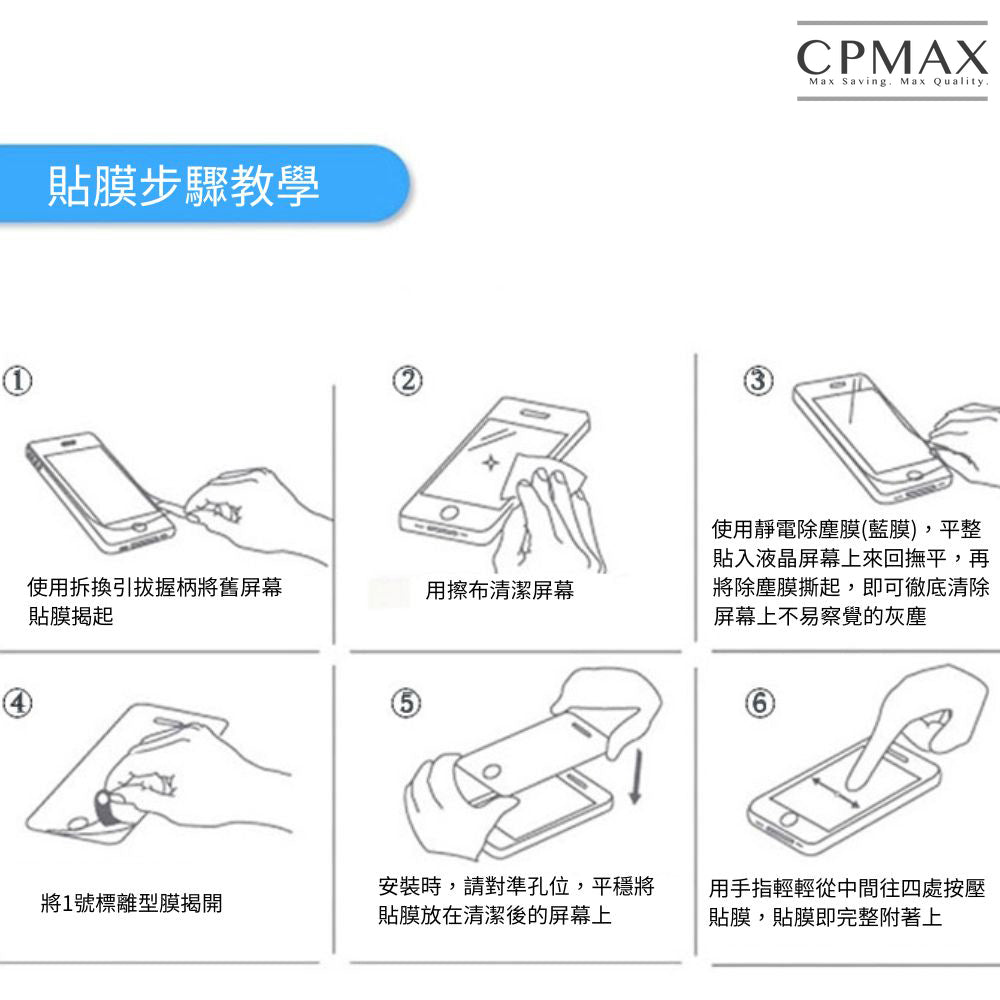 CPMAX
Max Saving. Max Quality.

貼膜步驟教學

①
使用拆換引拔握柄將舊屏幕貼膜揭起

②
用擦布清潔屏幕

③
使用靜電除塵膜(藍膜)，平整貼入液晶屏幕上來回撫平，再將除塵膜撕起，即可徹底清除屏幕上不易察覺的灰塵

④
將1號標離型膜揭開

⑤
安裝時，請對準孔位，平穩將貼膜放在清潔後的屏幕上

⑥
用手指輕輕從中間往四處按壓貼膜，貼膜即完整附著上