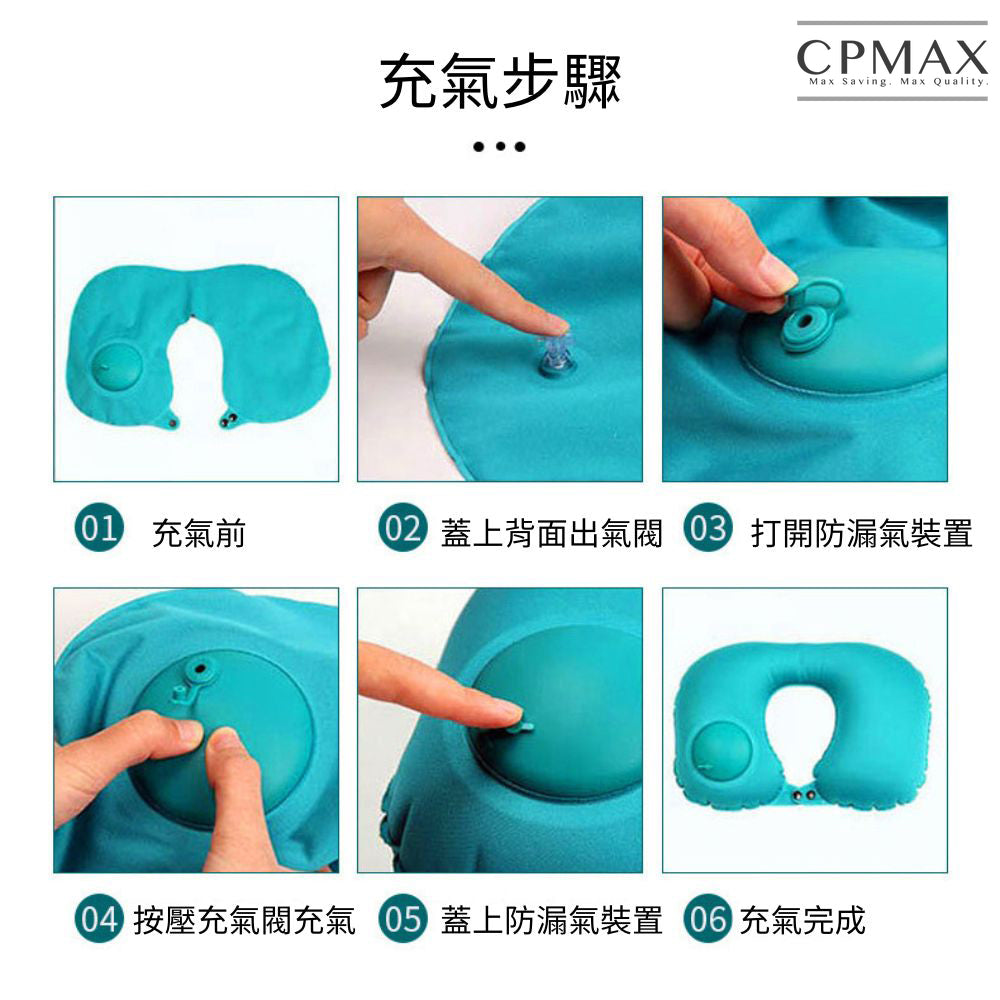 充氣步驟

CPMAX
Max Saving. Max Quality.

01 充氣前

02 蓋上背面出氣閥

03 打開防漏氣裝置

04 按壓充氣閥充氣

05 蓋上防漏氣裝置

06 充氣完成